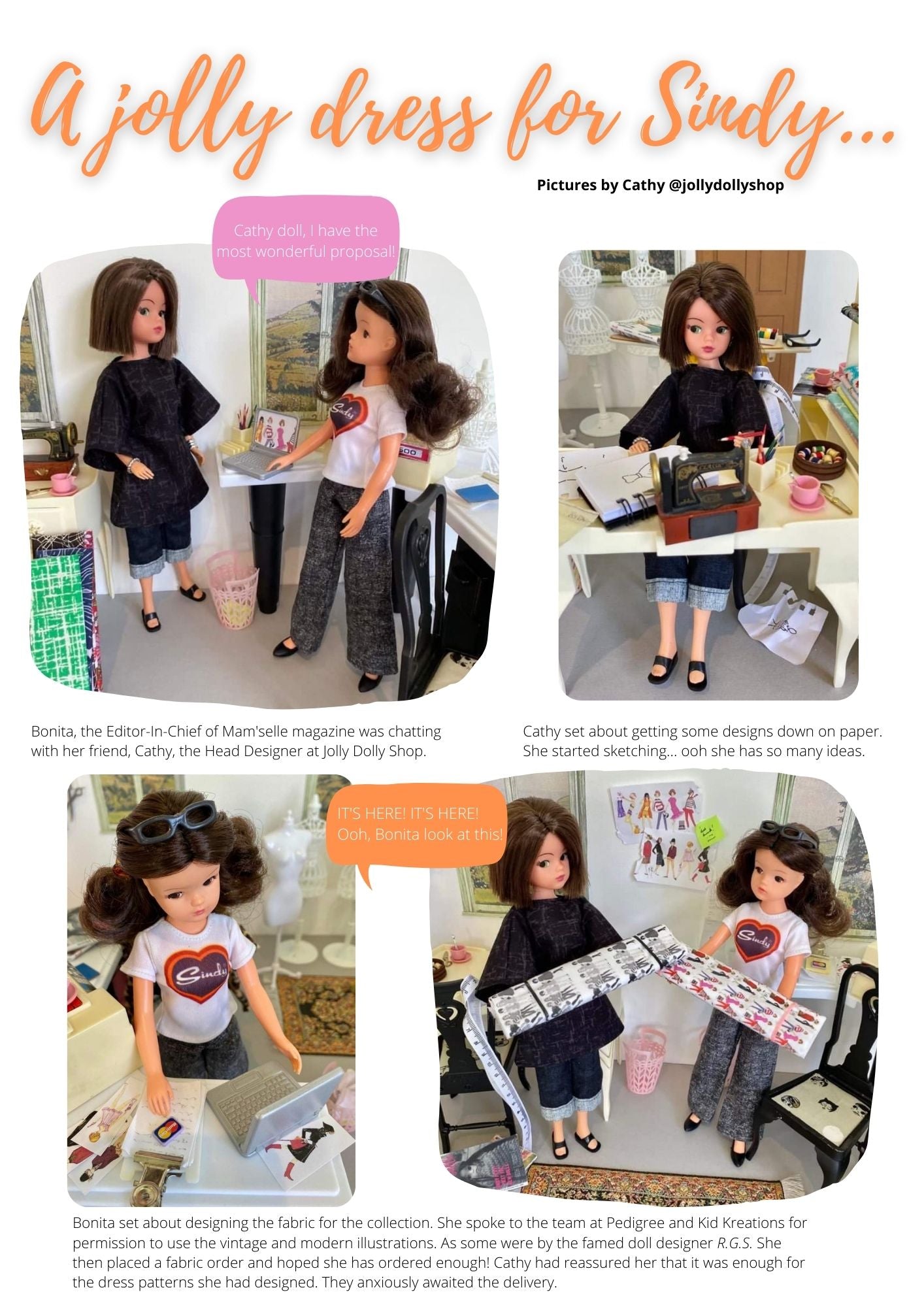 A jolly dress for Sindy...

Pictures by Cathy @jollydollyshop

Cathy doll, I have the most wonderful proposal!

Sindy

Bonita, the Editor-In-Chief of Mam'selle magazine was chatting with her friend, Cathy, the Head Designer at Jolly Dolly Shop.

Cathy set about getting some designs down on paper. She started sketching... ooh she has so many ideas.

IT'S HERE! IT'S HERE! Ooh, Bonita look at this!

Sindy

Sindy

Bonita set about designing the fabric for the collection. She spoke to the team at Pedigree and Kid Kreations for permission to use the vintage and modern illustrations. As some were by the famed doll designer R.G.S. She then placed a fabric order and hoped she has ordered enough! Cathy had reassured her that it was enough for the dress patterns she had designed. They anxiously awaited the delivery.