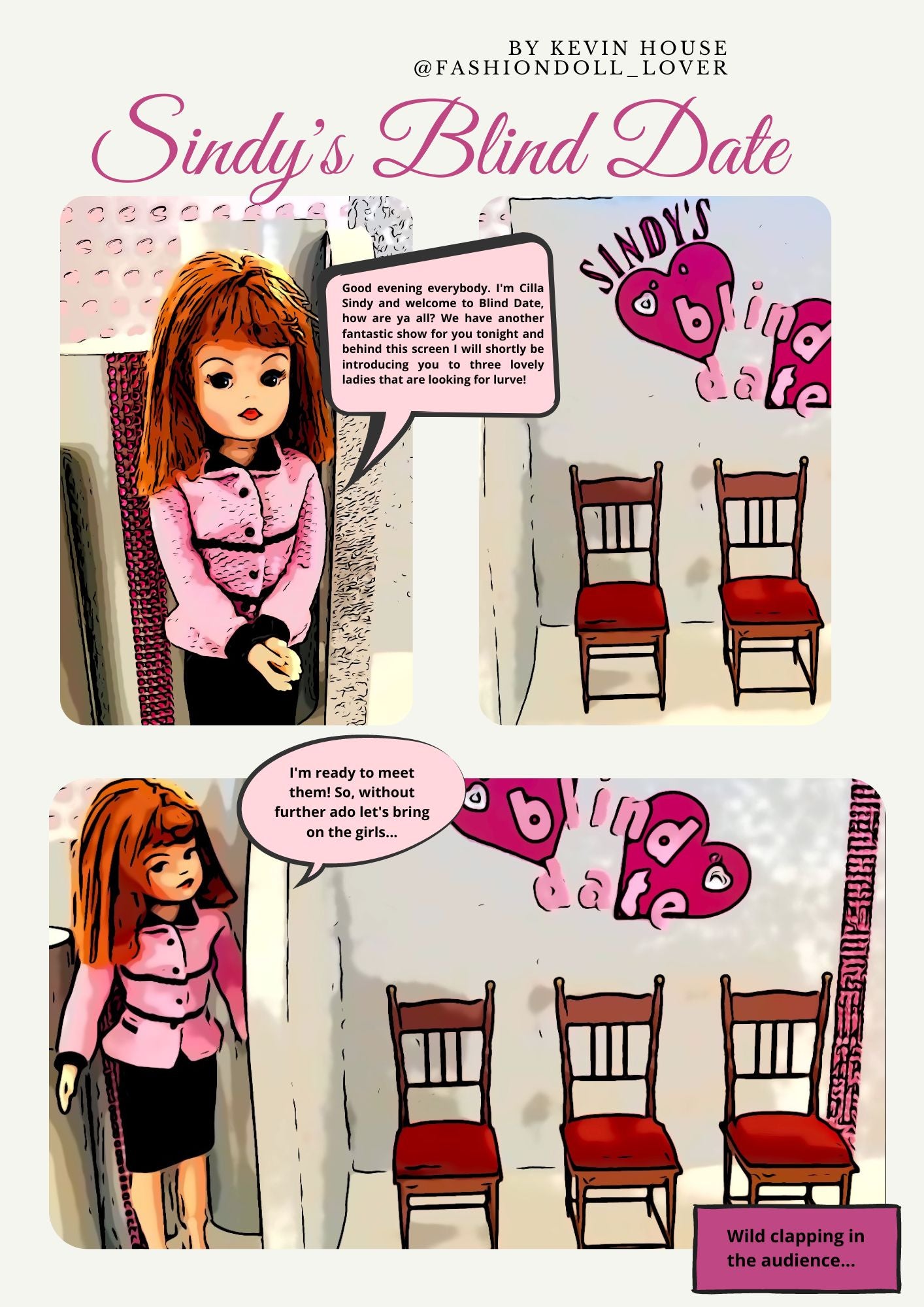 BY KEVIN HOUSE
@FASHIONDOLL_LOVER

Sindy's Blind Date

Good evening everybody. I'm Cilla Sindy and welcome to Blind Date, how are ya all? We have another fantastic show for you tonight and behind this screen I will shortly be introducing you to three lovely ladies that are looking for lurve!

SINDY'S blind date

I'm ready to meet them! So, without further ado let's bring on the girls...

blind date

Wild clapping in the audience...